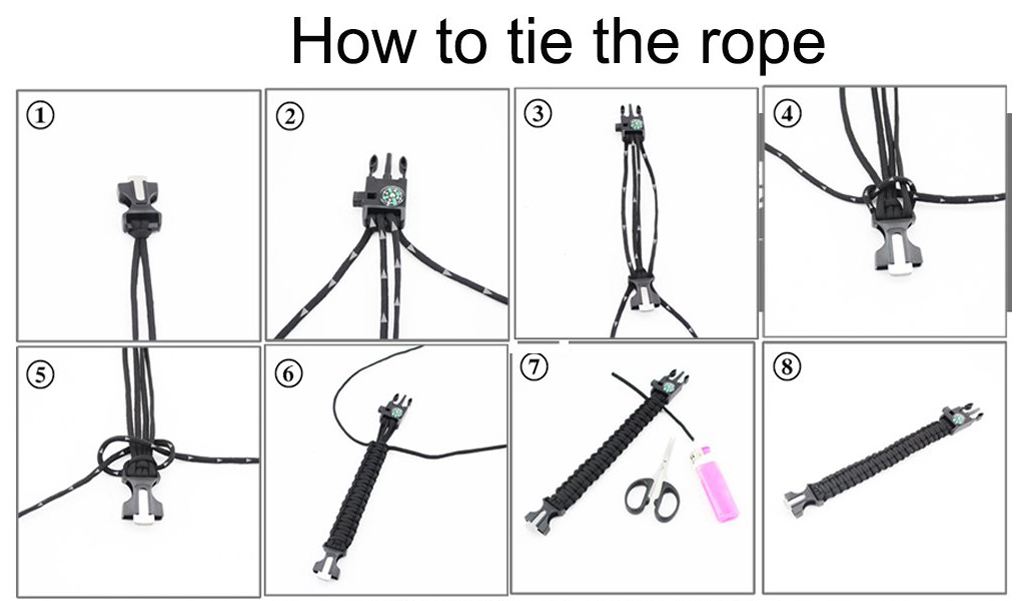 How to tie the rope

①

②

③

④

⑤

⑥

⑦

⑧