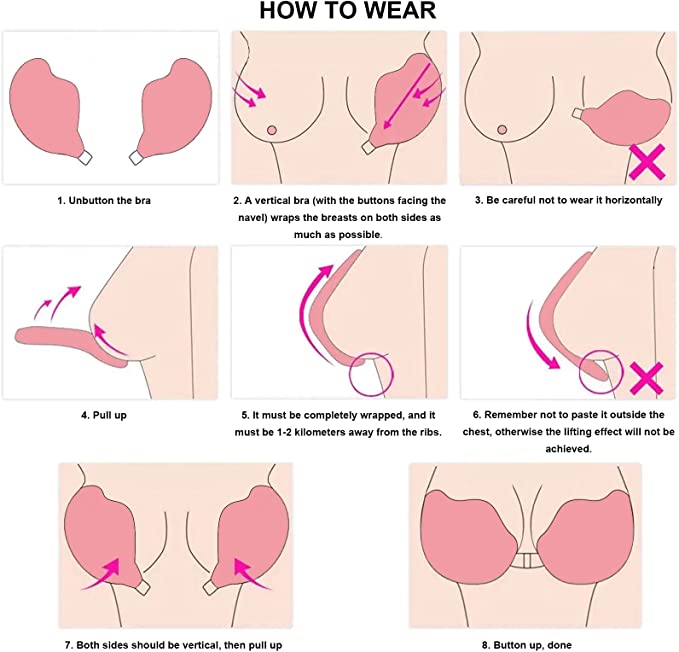 HOW TO WEAR

1. Unbutton the bra

2. A vertical bra (with the buttons facing the navel) wraps the breasts on both sides as much as possible.

3. Be careful not to wear it horizontally

4. Pull up

5. It must be completely wrapped, and it must be 1-2 kilometers away from the ribs.

6. Remember not to paste it outside the chest, otherwise the lifting effect will not be achieved.

7. Both sides should be vertical, then pull up

8. Button up, done