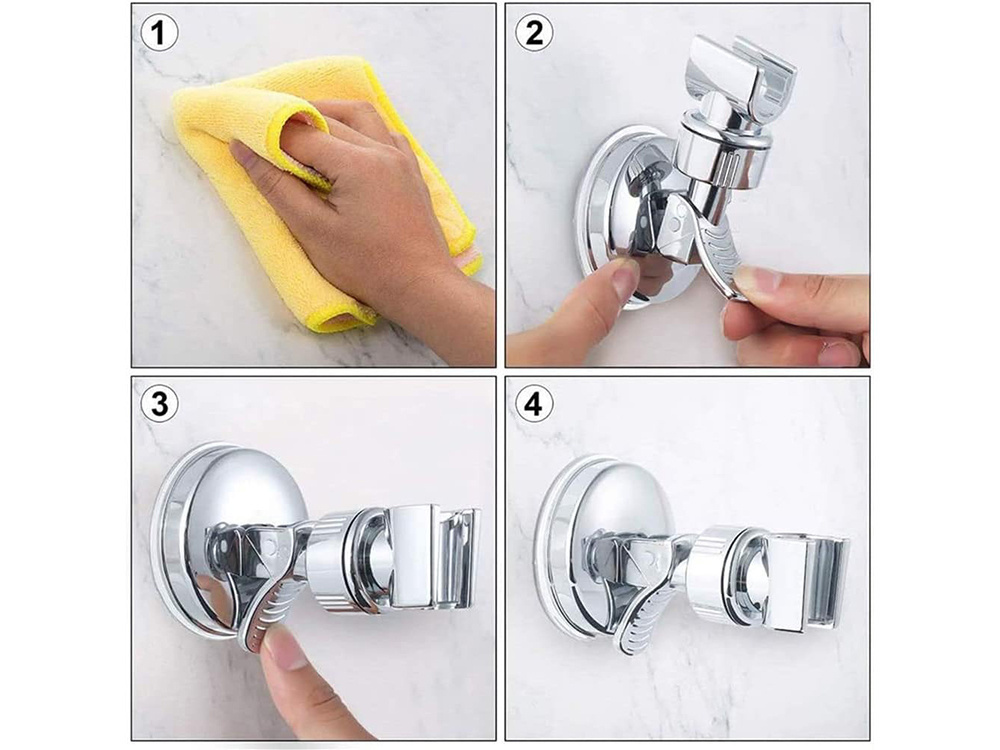 1

2

3

4