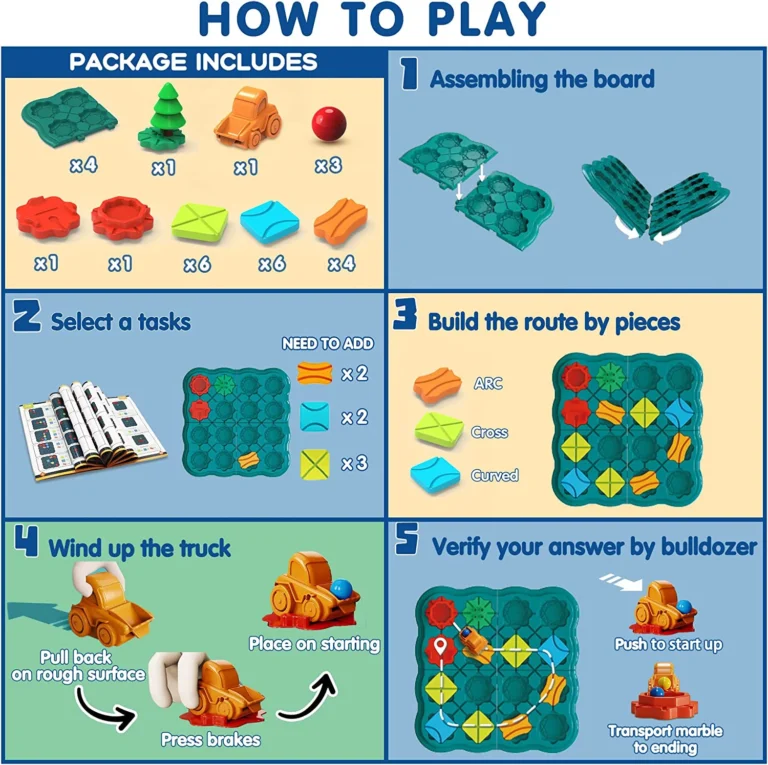 HOW TO PLAY

PACKAGE INCLUDES

x4 x1 x1 x3

x1 x1 x6 x6 x4

1 Assembling the board

2 Select a tasks

NEED TO ADD

x 2

x 2

x 3

3 Build the route by pieces

ARC

Cross

Curved

4 Wind up the truck

Pull back on rough surface

Press brakes

Place on starting

5 Verify your answer by bulldozer

Push to start up

Transport marble to ending