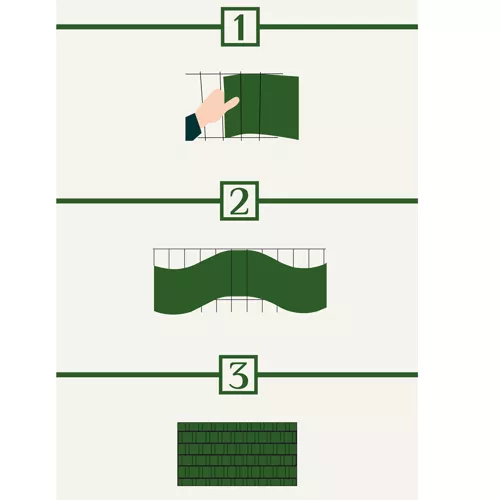 1

2

3